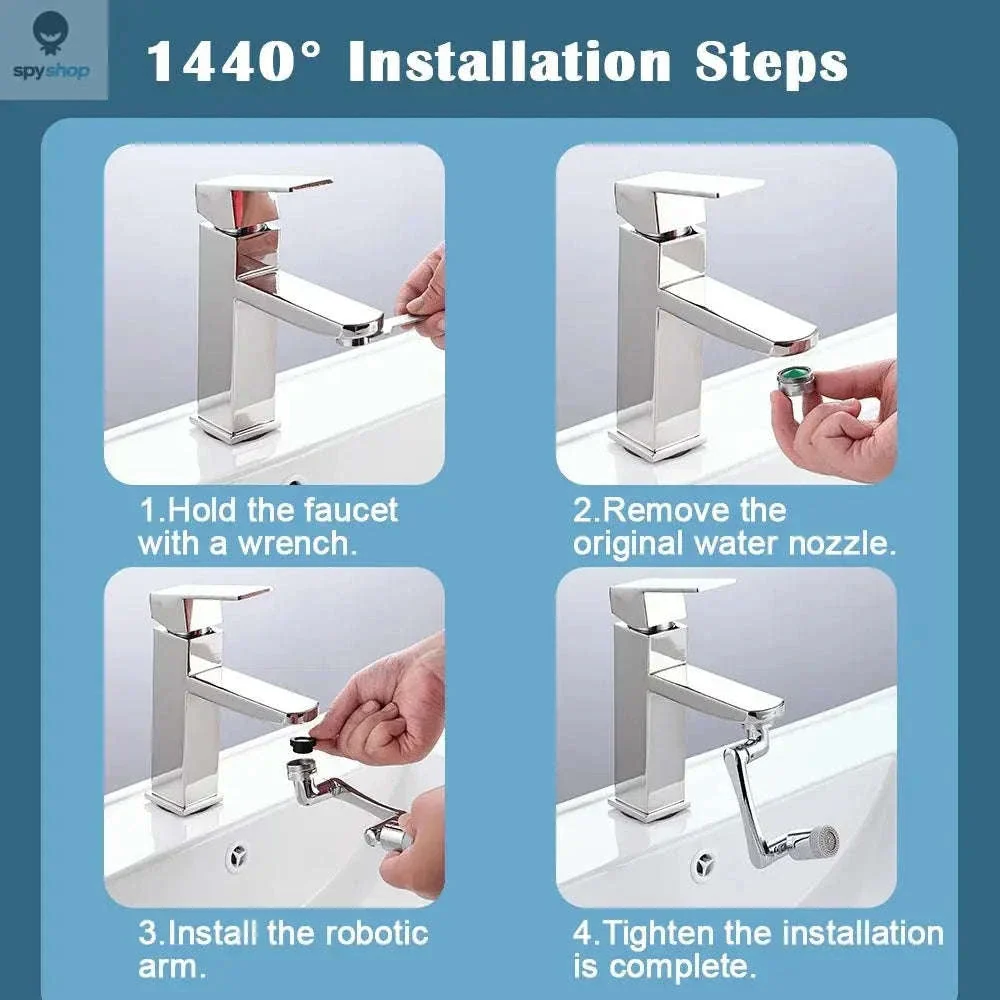 spyshop

1440° Installation Steps

1.Hold the faucet with a wrench.

2.Remove the original water nozzle.

3.Install the robotic arm.

4.Tighten the installation is complete.